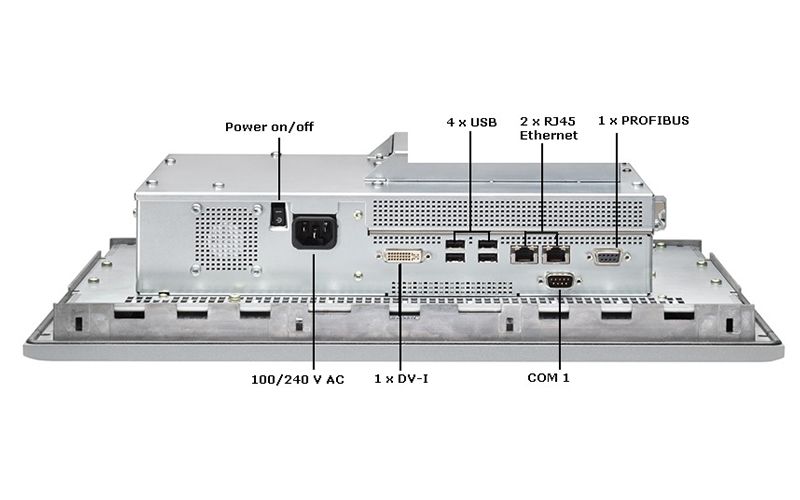 Power on/off

4 x USB

2 x RJ45
Ethernet

1 x PROFIBUS

100/240 V AC

1 x DV-I

COM 1